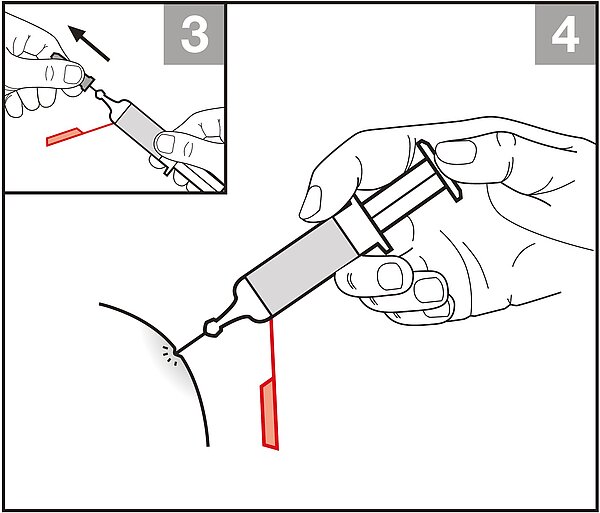 3

4